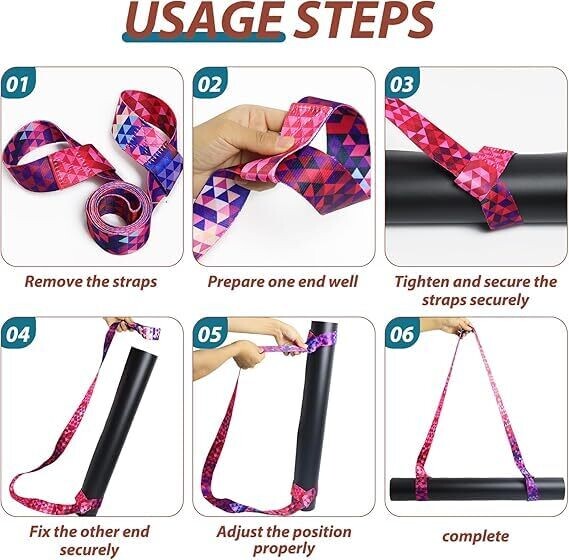 USAGE STEPS

01

Remove the straps

02

Prepare one end well

03

Tighten and secure the straps securely

04

Fix the other end securely

05

Adjust the position properly

06

complete