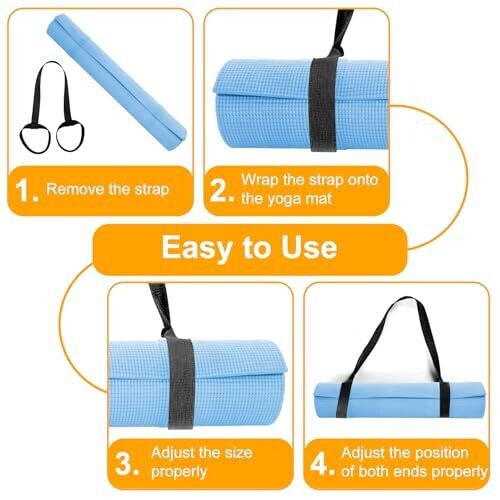 1. Remove the strap

2. Wrap the strap onto the yoga mat

Easy to Use

3. Adjust the size properly

4. Adjust the position of both ends properly