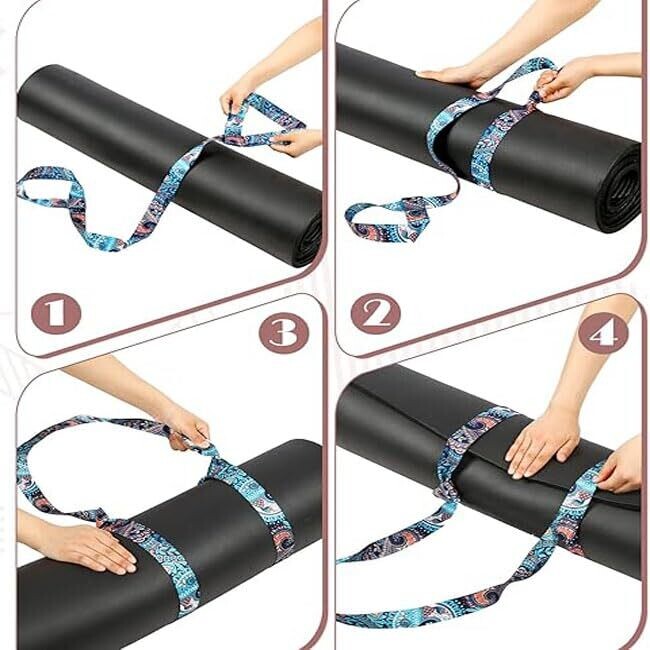 1

2

3

4